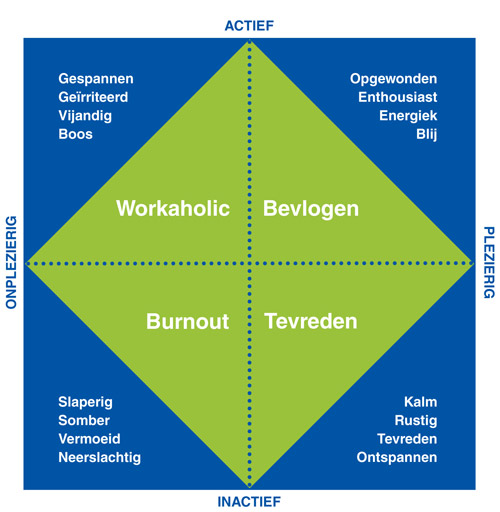 ACTIEF

Gespannen
Geïrriteerd
Vijandig
Boos

Opgewonden
Enthousiast
Energiek
Blij

ONPLEZIERIG

Workaholic

Bevlogen

PLEZIERIG

Burnout

Tevreden

Slaperig
Somber
Vermoeid
Neerslachtig

Kalm
Rustig
Tevreden
Ontspannen

INACTIEF